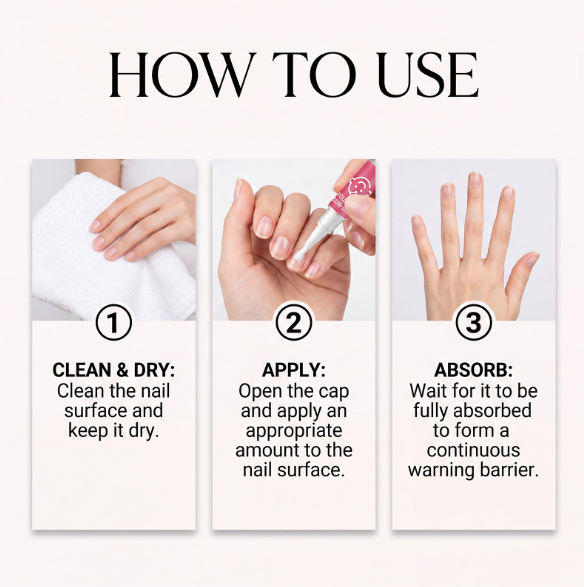 HOW TO USE

1
CLEAN & DRY:
Clean the nail surface and keep it dry.

2
APPLY:
Open the cap and apply an appropriate amount to the nail surface.

3
ABSORB:
Wait for it to be fully absorbed to form a continuous warning barrier.