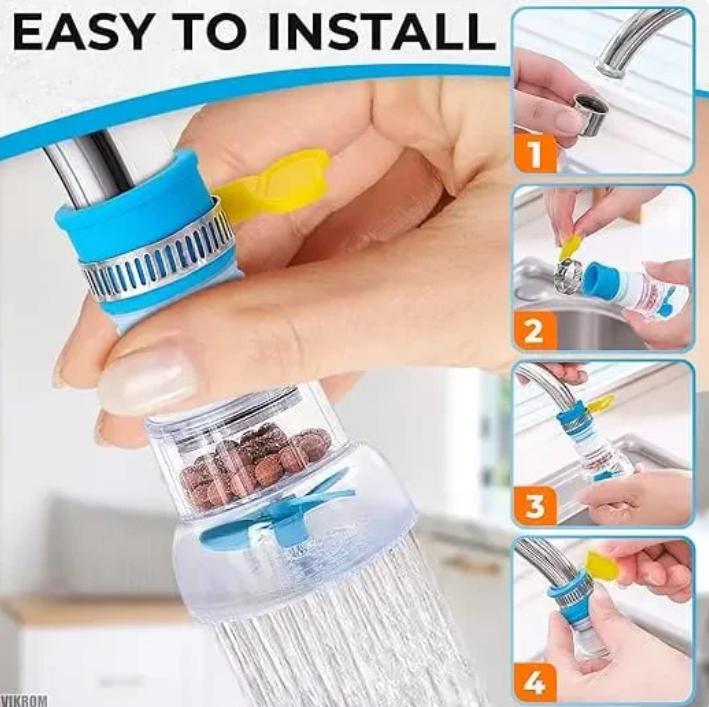 EASY TO INSTALL

1

2

3

4

VIKROM